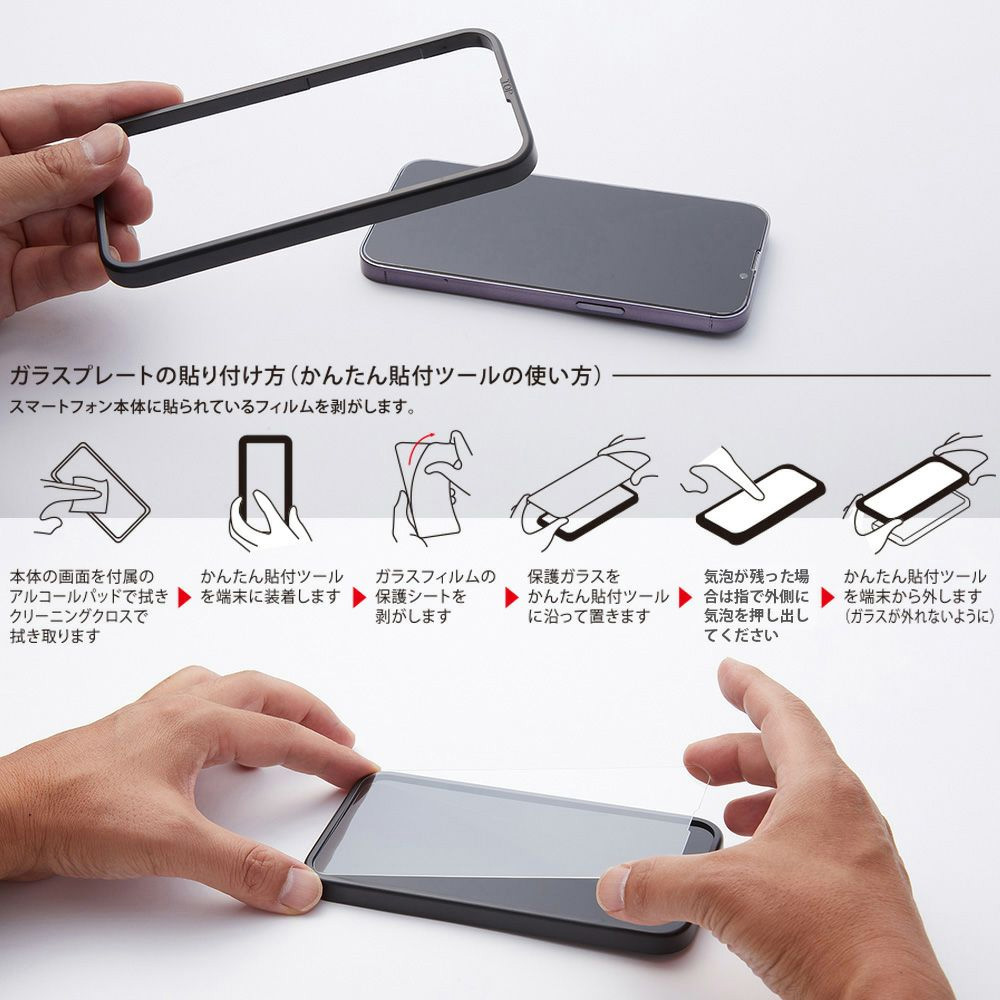 ガラスプレートの貼り付け方（かんたん貼付ツールの使い方）
スマートフォン本体に貼られているフィルムを剥がします。

本体の画面を付属のアルコールパッドで拭きクリーニングクロスで拭き取ります

かんたん貼付ツールを端末に装着します

ガラスフィルムの保護シートを剥がします

保護ガラスをかんたん貼付ツールに沿って置きます

気泡が残った場合は指で外側に気泡を押し出してください

かんたん貼付ツールを端末から外します（ガラスが外れないように）