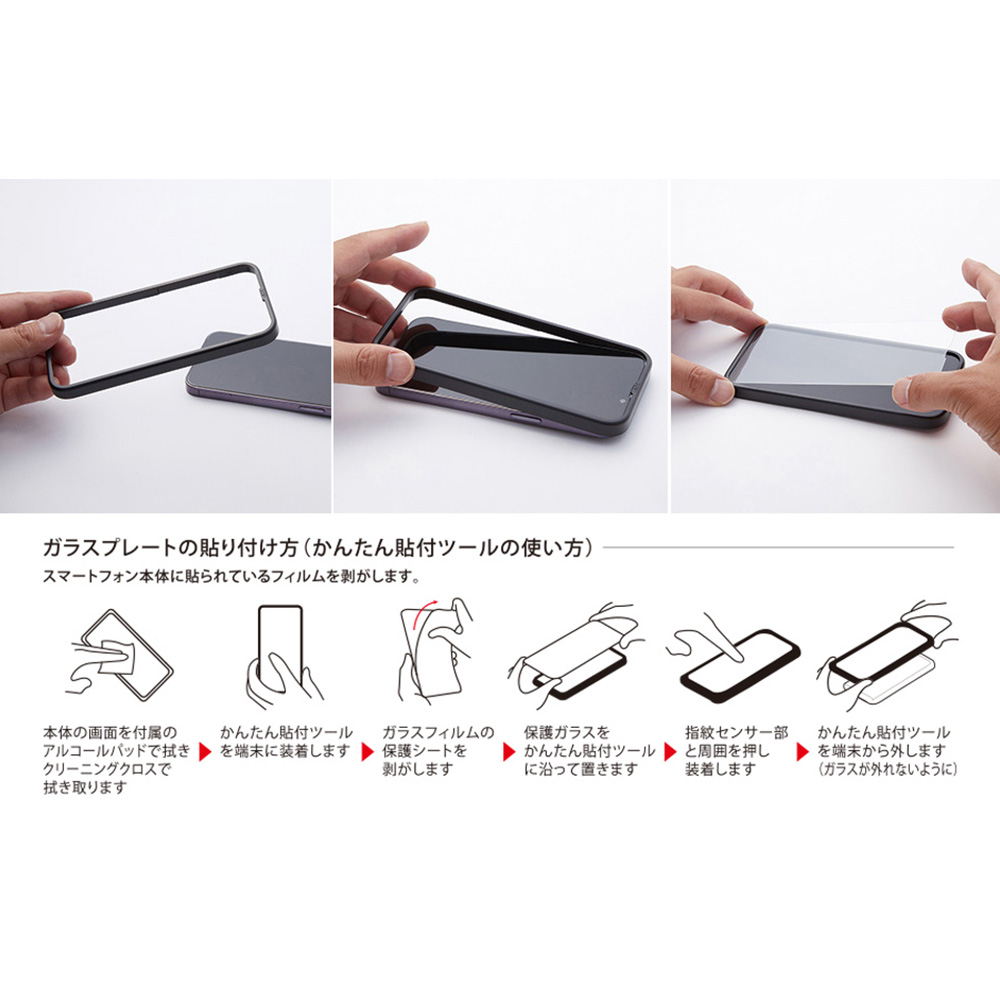 ガラスプレートの貼り付け方（かんたん貼付ツールの使い方）

スマートフォン本体に貼られているフィルムを剥がします。

本体の画面を付属のアルコールパッドで拭きクリーニングクロスで拭き取ります

かんたん貼付ツールを端末に装着します

ガラスフィルムの保護シートを剥がします

保護ガラスをかんたん貼付ツールに沿って置きます

指紋センサー部と周囲を押し装着します

かんたん貼付ツールを端末から外します（ガラスが外れないように）