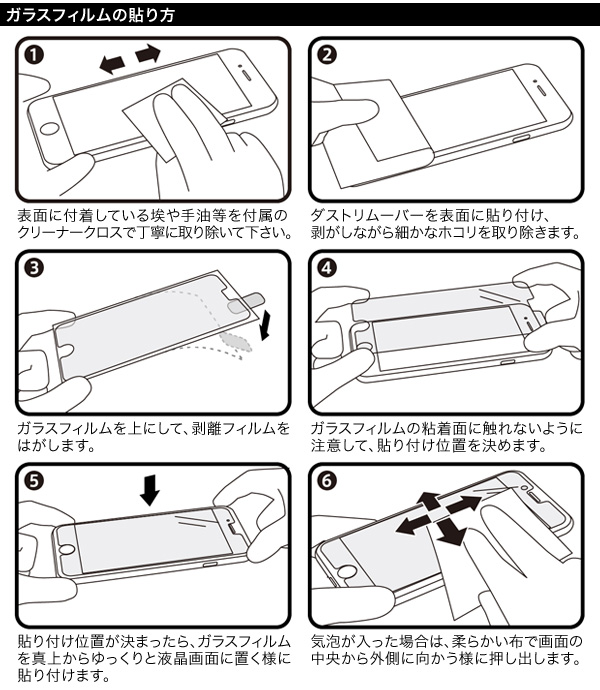 ガラスフィルムの貼り方

❶

表面に付着している埃や手油等を付属のクリーナークロスで丁寧に取り除いて下さい。

❷

ダストリムーバーを表面に貼り付け、剥がしながら細かなホコリを取り除きます。

❸

ガラスフィルムを上にして、剥離フィルムをはがします。

❹

ガラスフィルムの粘着面に触れないように注意して、貼り付け位置を決めます。

❺

貼り付け位置が決まったら、ガラスフィルムを真上からゆっくりと液晶画面に置く様に貼り付けます。

❻

気泡が入った場合は、柔らかい布で画面の中央から外側に向かう様に押し出します。